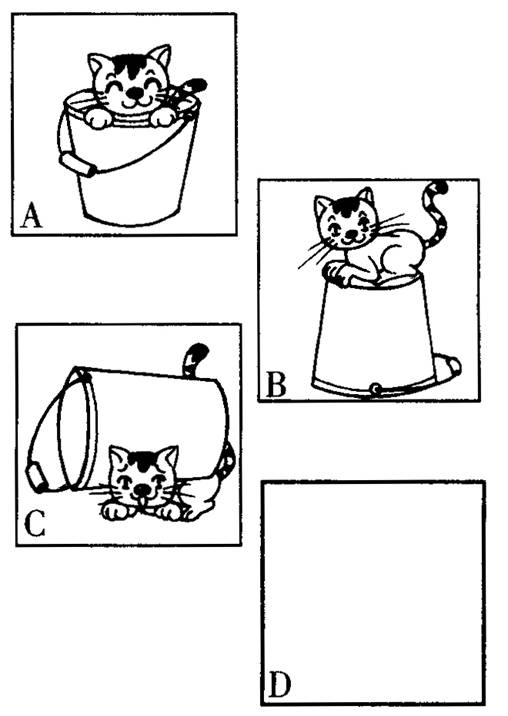 A

B

C

D